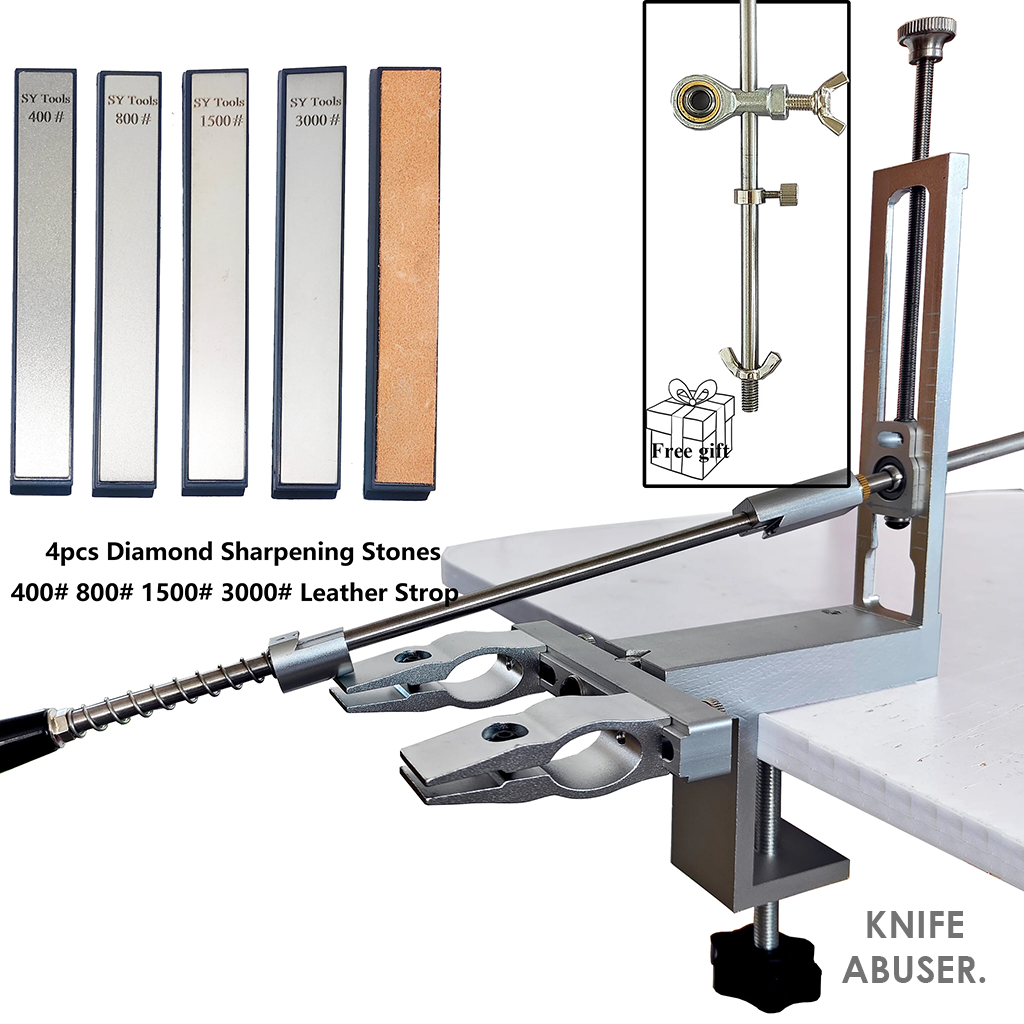 SY Tools
400 #

SY Tools
800 #

SY Tools
1500 #

SY Tools
3000 #

Free gift

4pcs Diamond Sharpening Stones
400# 800# 1500# 3000# Leather Strop

KNIFE
ABUSER.